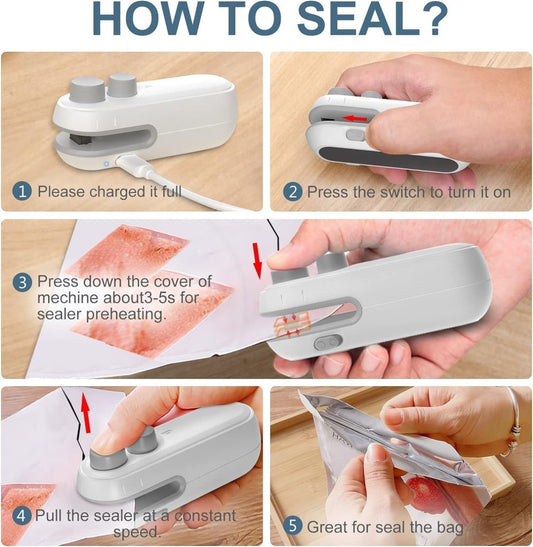 HOW TO SEAL?

1 Please charged it full

2 Press the switch to turn it on

3 Press down the cover of mechine about3-5s for sealer preheating.

4 Pull the sealer at a constant speed.

5 Great for seal the bag